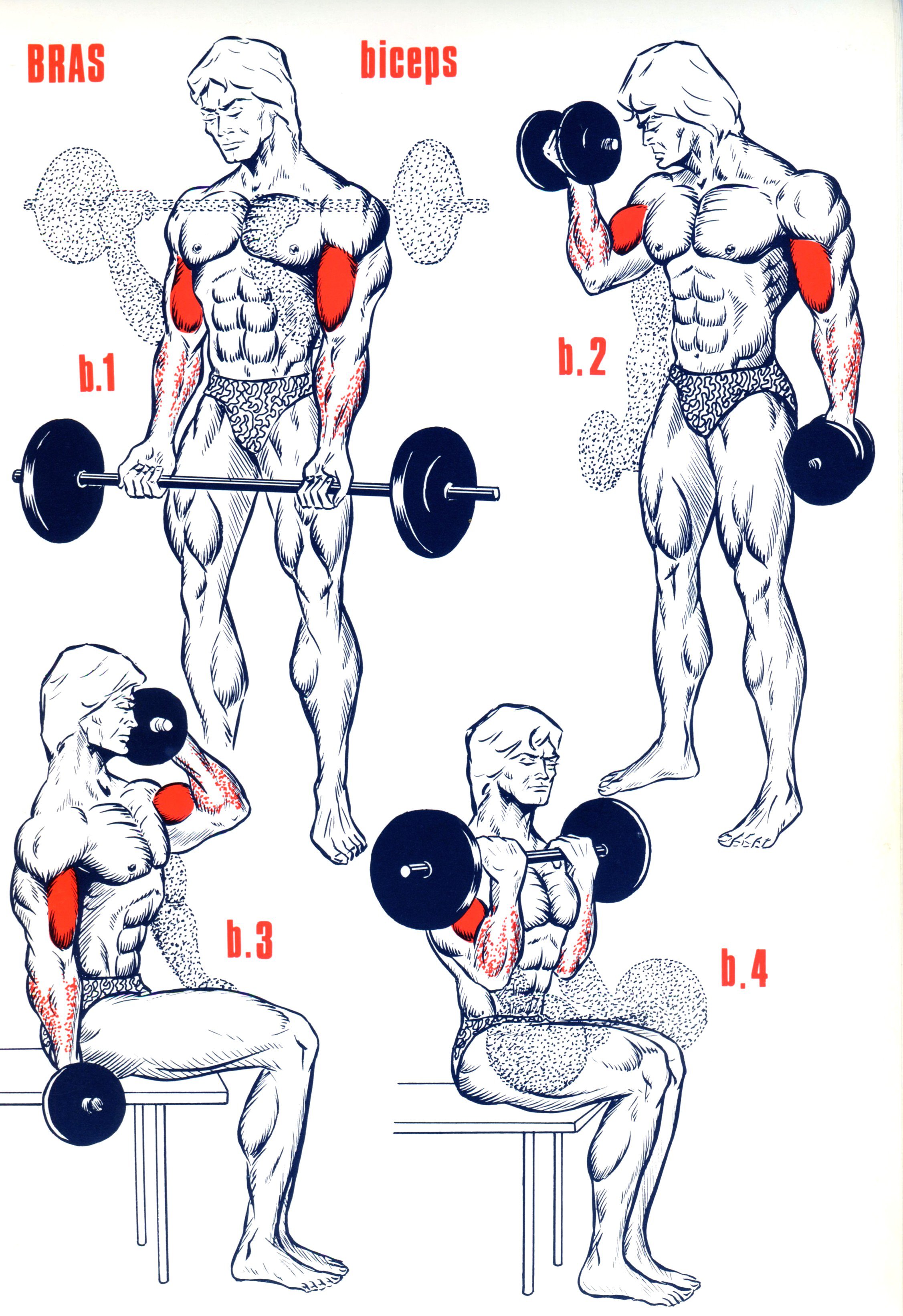 BRAS

biceps

b.1

b.2

b.3

b.4