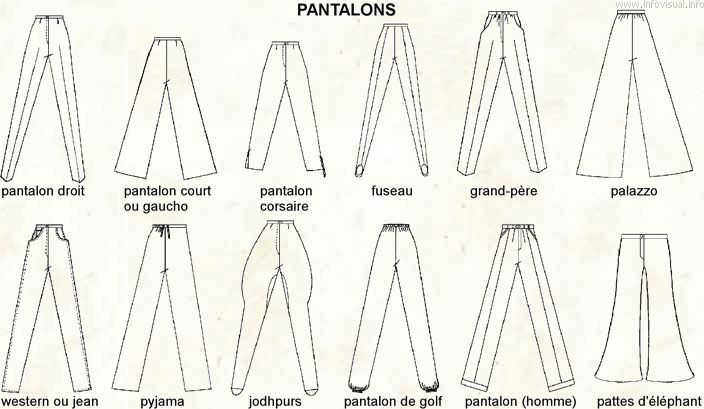 PANTALONS

www.infovisual.info

pantalon droit

pantalon court ou gaucho

pantalon corsaire

fuseau

grand-père

palazzo

western ou jean

pyjama

jodhpurs

pantalon de golf

pantalon (homme)

pattes d'éléphant