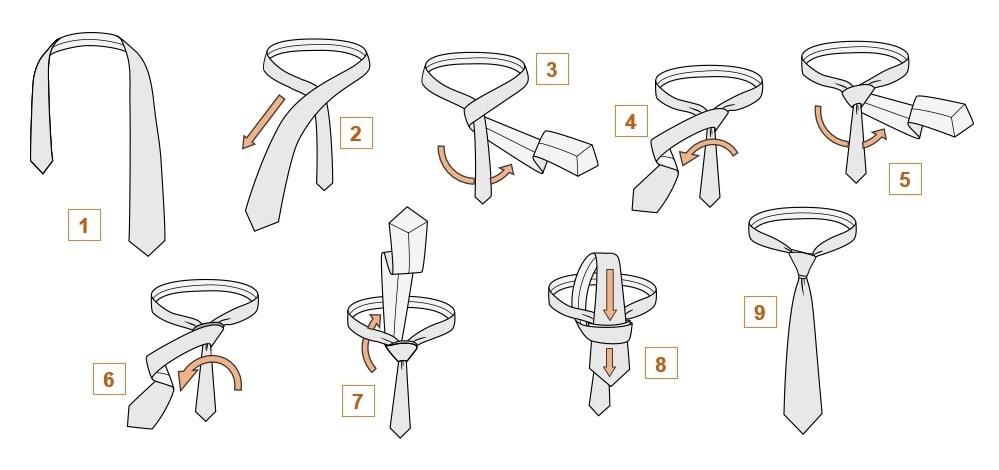 1
2
3
4
5
6
7
8
9