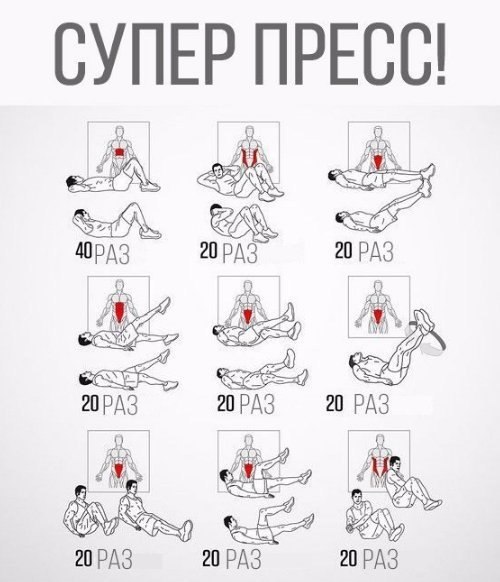 СУПЕР ПРЕСС!

40 РАЗ

20 РАЗ

20 РАЗ

20 РАЗ

20 РАЗ

20 РАЗ

20 РАЗ

20 РАЗ

20 РАЗ